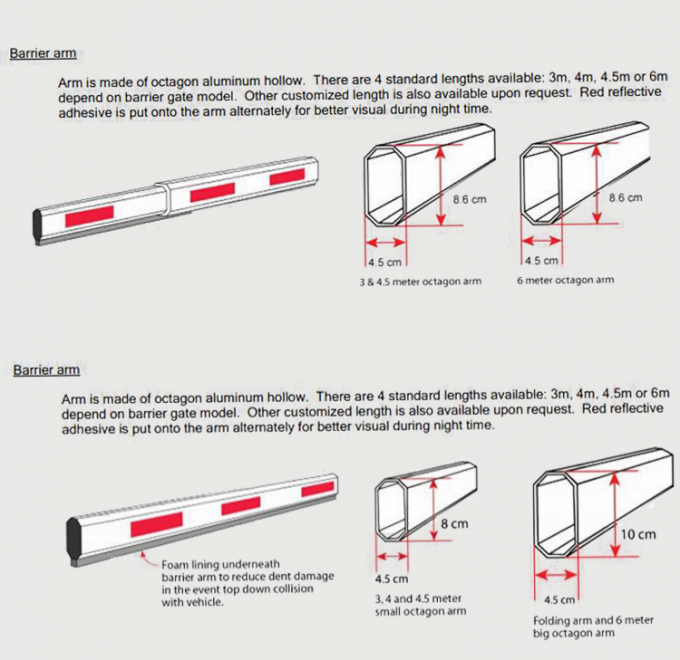 Barrier arm

Arm is made of octagon aluminum hollow. There are 4 standard lengths available: 3m, 4m, 4.5m or 6m depend on barrier gate model. Other customized length is also available upon request. Red reflective adhesive is put onto the arm alternately for better visual during night time.

8.6 cm

4.5 cm

3 & 4.5 meter octagon arm

8.6 cm

4.5 cm

6 meter octagon arm

Barrier arm

Arm is made of octagon aluminum hollow. There are 4 standard lengths available: 3m, 4m, 4.5m or 6m depend on barrier gate model. Other customized length is also available upon request. Red reflective adhesive is put onto the arm alternately for better visual during night time.

Foam lining underneath barrier arm to reduce dent damage in the event top down collision with vehicle.

8 cm

4.5 cm

3, 4 and 4.5 meter small octagon arm

10 cm

4.5 cm

Folding arm and 6 meter big octagon arm