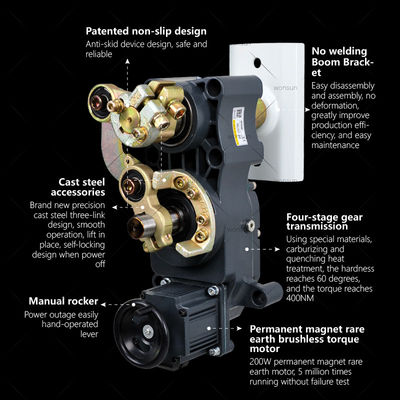 Patented non-slip design
Anti-skid device design, safe and reliable

No welding Boom Bracket
Easy disassembly and assembly, no deformation, greatly improve production efficiency, and easy maintenance

wonsun

Cast steel accessories
Brand new precision cast steel three-link design, smooth operation, lift in place, self-locking design when power off

Four-stage gear transmission
Using special materials, carburizing and quenching heat treatment, the hardness reaches 60 degrees, and the torque reaches 400NM

Manual rocker
Power outage easily hand-operated lever

Permanent magnet rare earth brushless torque motor
200W permanent magnet rare earth motor, 5 million times running without failure test