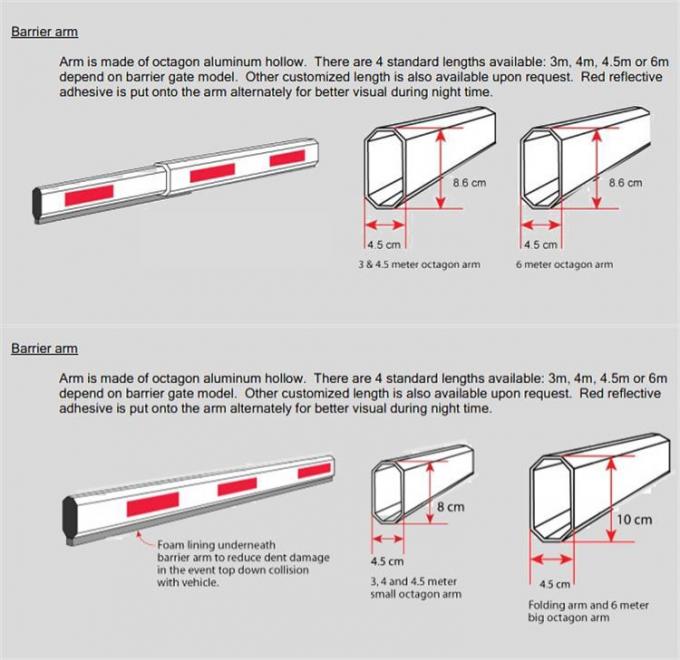 Barrier arm

Arm is made of octagon aluminum hollow. There are 4 standard lengths available: 3m, 4m, 4.5m or 6m depend on barrier gate model. Other customized length is also available upon request. Red reflective adhesive is put onto the arm alternately for better visual during night time.

8.6 cm

4.5 cm

3 & 4.5 meter octagon arm

8.6 cm

4.5 cm

6 meter octagon arm

Barrier arm

Arm is made of octagon aluminum hollow. There are 4 standard lengths available: 3m, 4m, 4.5m or 6m depend on barrier gate model. Other customized length is also available upon request. Red reflective adhesive is put onto the arm alternately for better visual during night time.

Foam lining underneath barrier arm to reduce dent damage in the event top down collision with vehicle.

8 cm

4.5 cm

3, 4 and 4.5 meter small octagon arm

10 cm

4.5 cm

Folding arm and 6 meter big octagon arm